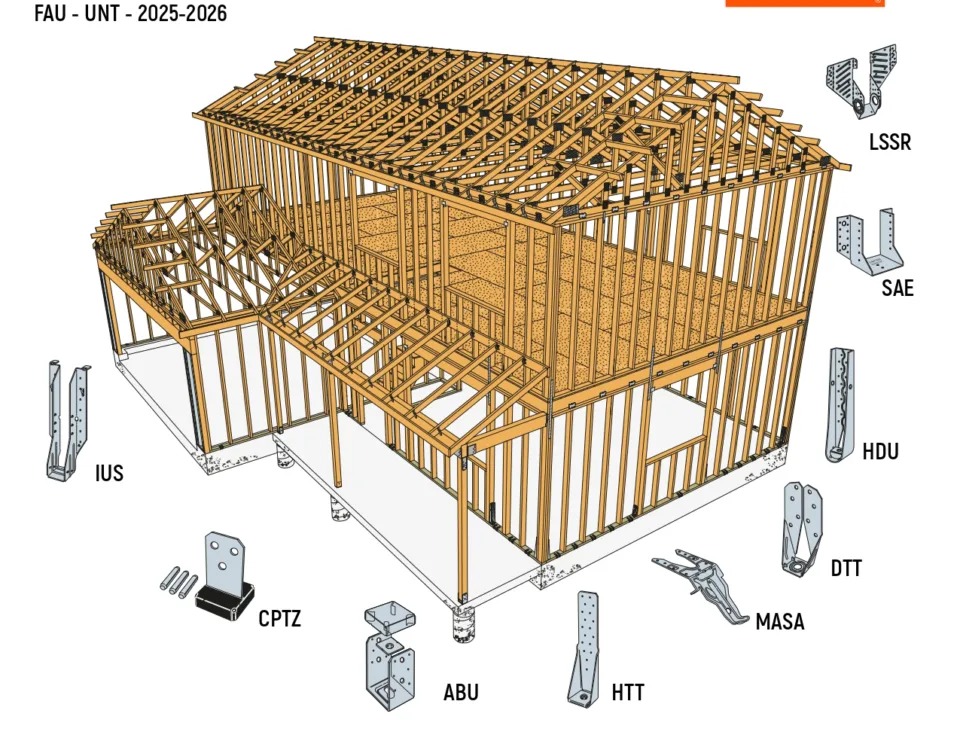 FAU - UNT - 2025-2026

LSSR

SAE

HDU

DTT

MASA

HTT

ABU

CPTZ

IUS